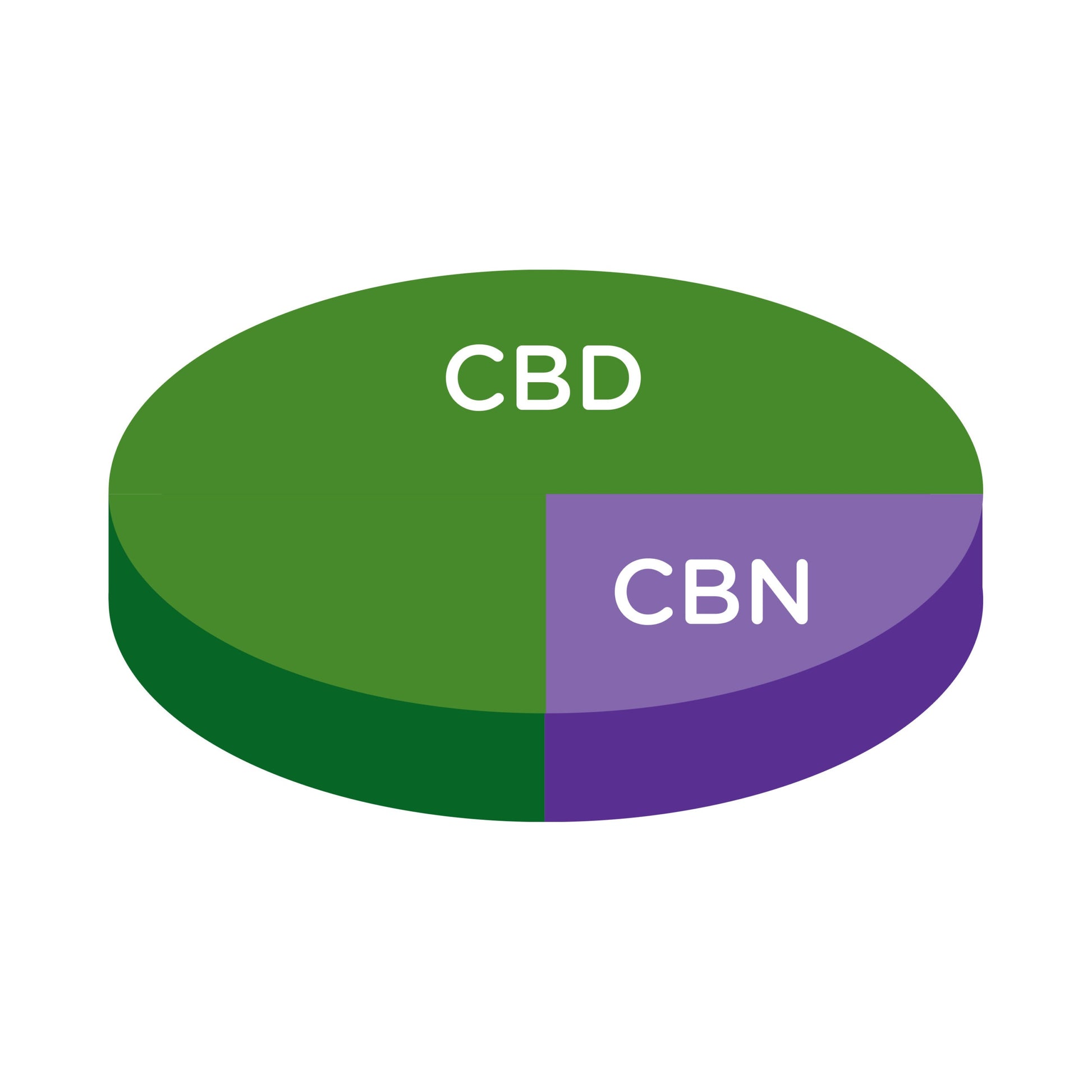 CBD
CBN